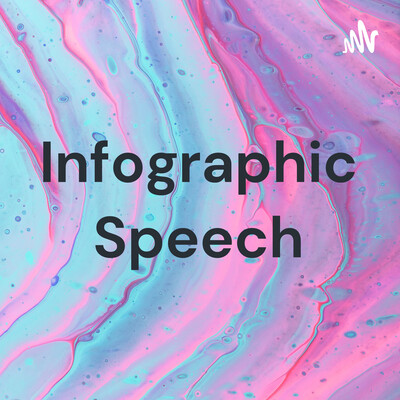 Infographic Speech